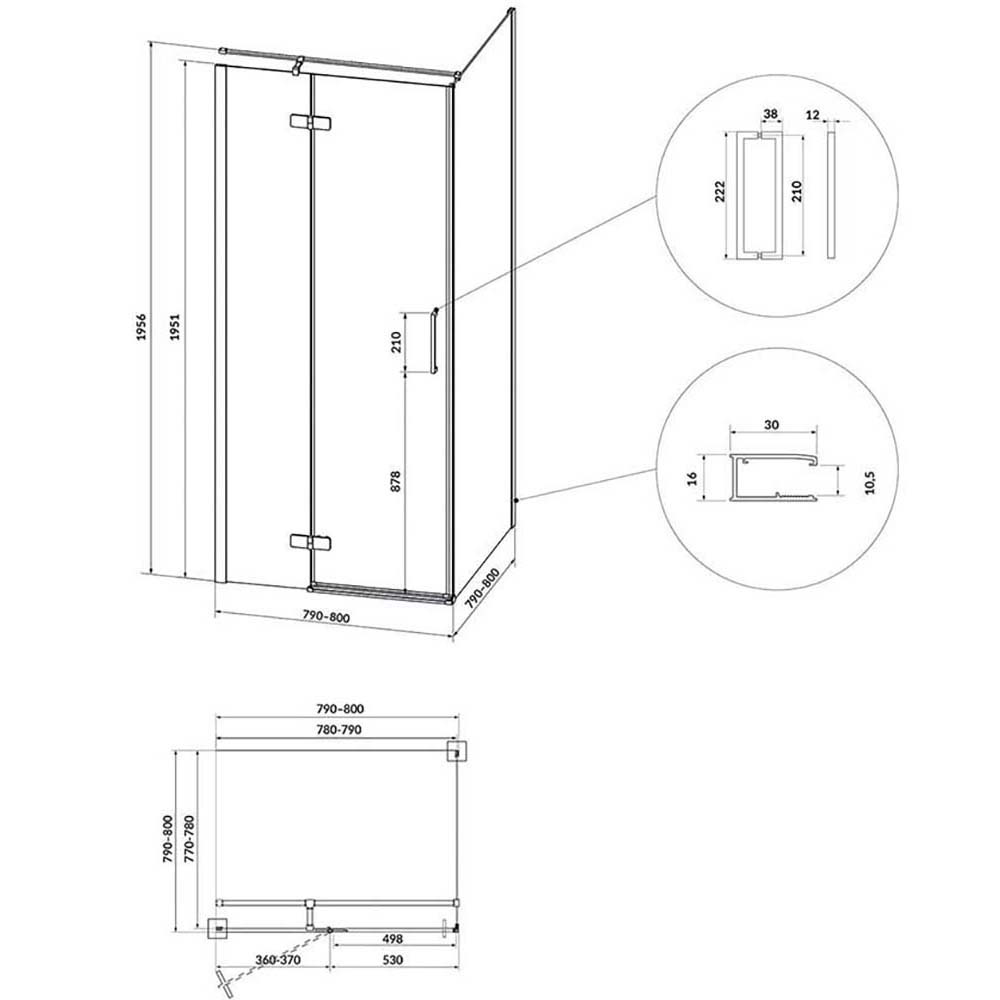 1956
1951
210
878
790-800
790-800
38
12
222
210
30
16
10,5
790-800
780-790
790-800
770-780
498
360-370
530